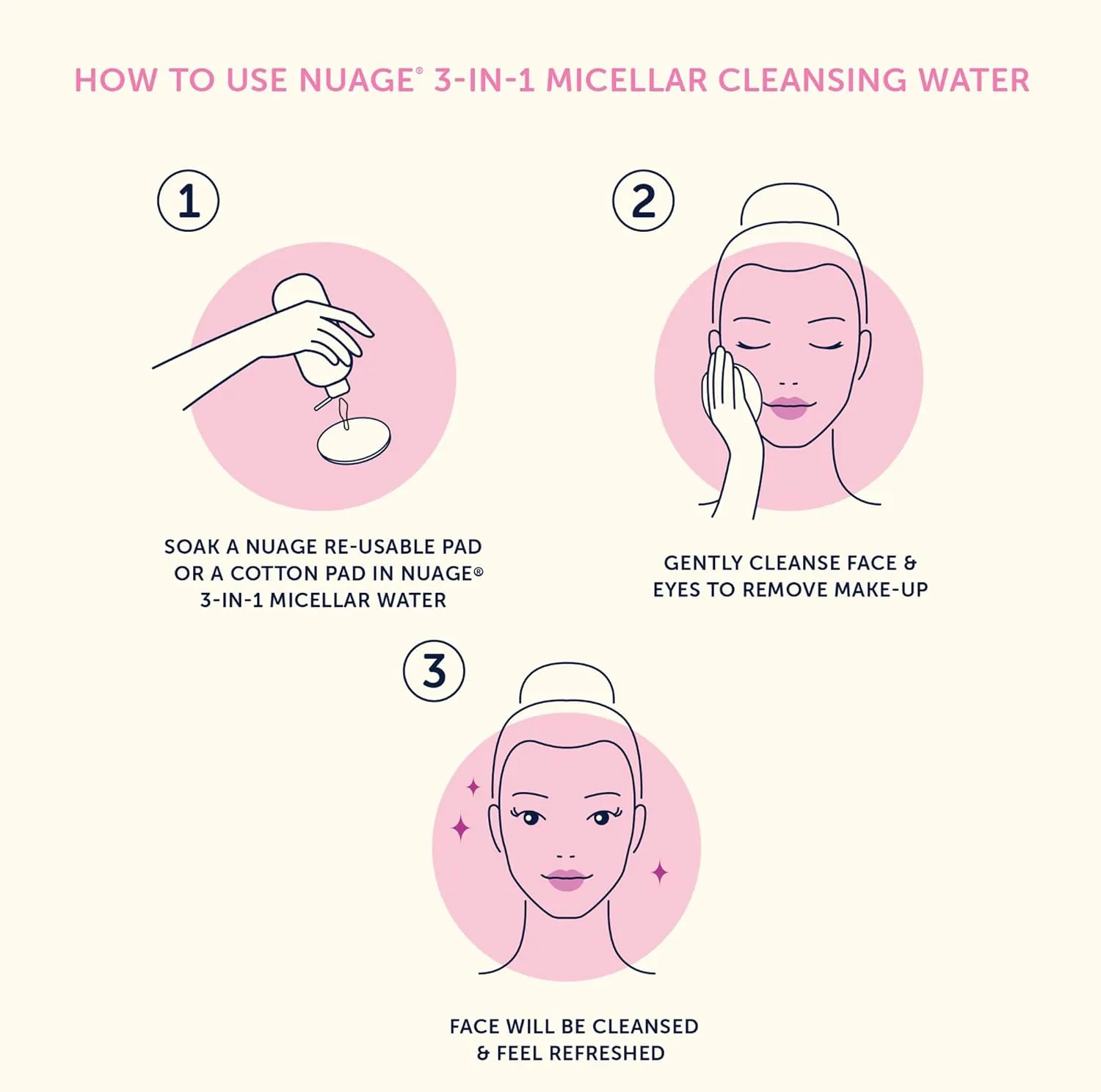 HOW TO USE NUAGE® 3-IN-1 MICELLAR CLEANSING WATER

1

SOAK A NUAGE RE-USABLE PAD OR A COTTON PAD IN NUAGE® 3-IN-1 MICELLAR WATER

2

GENTLY CLEANSE FACE & EYES TO REMOVE MAKE-UP

3

FACE WILL BE CLEANSED & FEEL REFRESHED